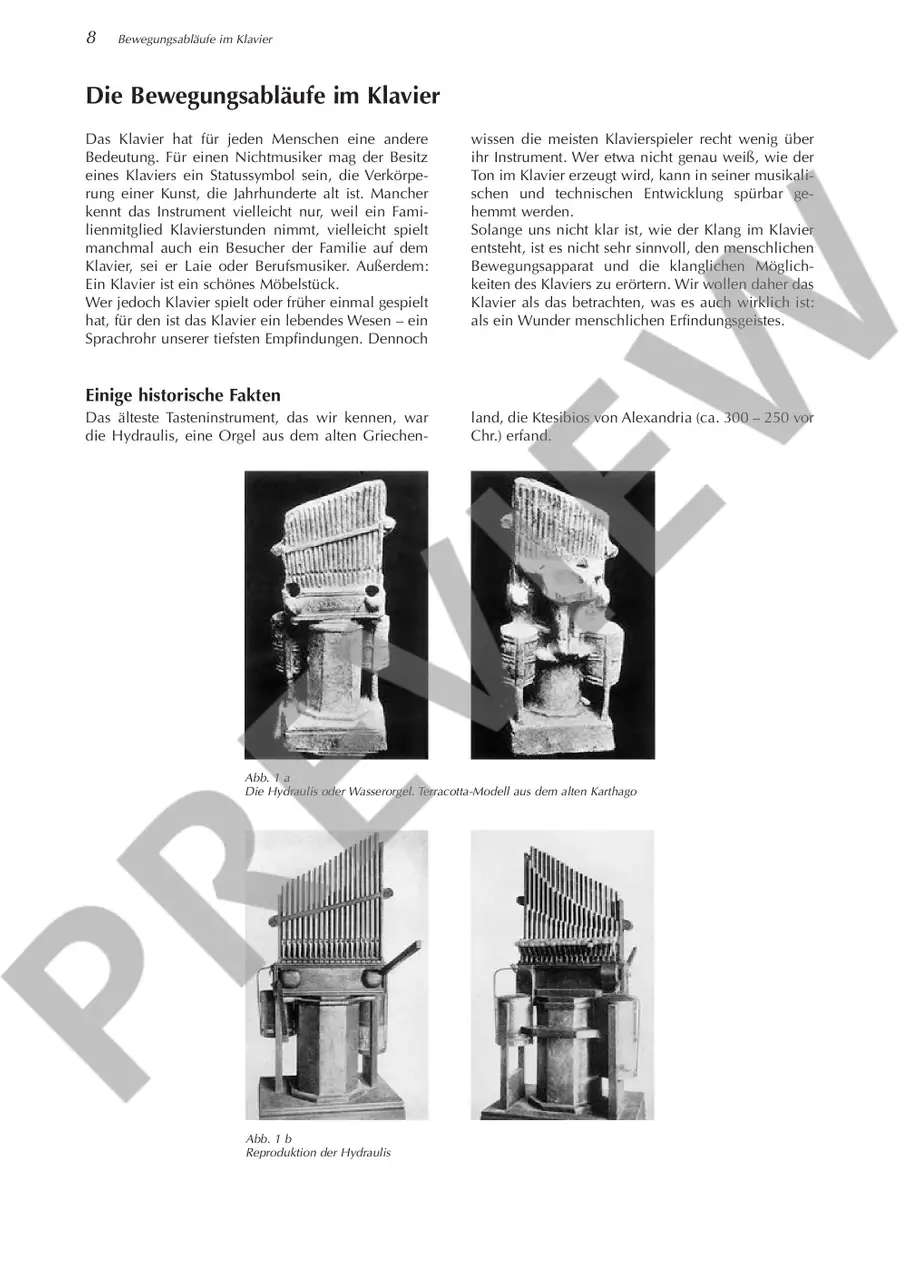 8 Bewegungsabläufe im Klavier

Die Bewegungsabläufe im Klavier

Das Klavier hat für jeden Menschen eine andere Bedeutung. Für einen Nichtmusiker mag der Besitz eines Klaviers ein Statussymbol sein, die Verkörperung einer Kunst, die Jahrhunderte alt ist. Mancher kennt das Instrument vielleicht nur, weil ein Familienmitglied Klavierstunden nimmt, vielleicht spielt manchmal auch ein Besucher der Familie auf dem Klavier, sei er Laie oder Berufsmusiker. Außerdem: Ein Klavier ist ein schönes Möbelstück.
Wer jedoch Klavier spielt oder früher einmal gespielt hat, für den ist das Klavier ein lebendes Wesen – ein Sprachrohr unserer tiefsten Empfindungen. Dennoch wissen die meisten Klavierspieler recht wenig über ihr Instrument. Wer etwa nicht genau weiß, wie der Ton im Klavier erzeugt wird, kann in seiner musikalischen und technischen Entwicklung spürbar gehemmt werden.
Solange uns nicht klar ist, wie der Klang im Klavier entsteht, ist es nicht sehr sinnvoll, den menschlichen Bewegungsapparat und die klanglichen Möglichkeiten des Klaviers zu erörtern. Wir wollen daher das Klavier als das betrachten, was es auch wirklich ist: als ein Wunder menschlichen Erfindungsgeistes.

Einige historische Fakten

Das älteste Tasteninstrument, das wir kennen, war die Hydraulis, eine Orgel aus dem alten Griechenland, die Ktesibios von Alexandria (ca. 300 – 250 vor Chr.) erfand.

Abb. 1 a
Die Hydraulis oder Wasserorgel. Terracotta-Modell aus dem alten Karthago

Abb. 1 b
Reproduktion der Hydraulis

PREVIEW