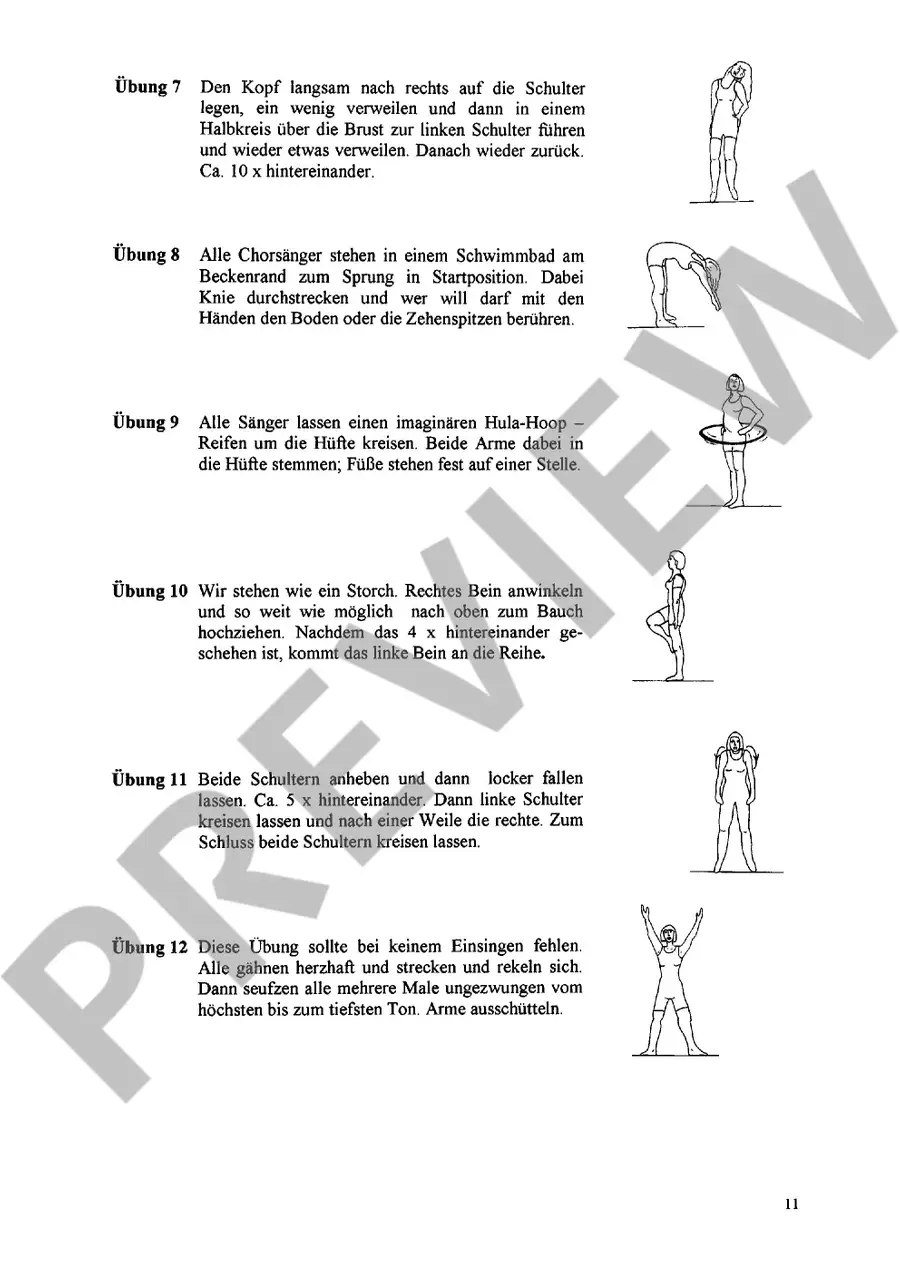 **Übung 7** Den Kopf langsam nach rechts auf die Schulter legen, ein wenig verweilen und dann in einem Halbkreis über die Brust zur linken Schulter führen und wieder etwas verweilen. Danach wieder zurück. Ca. 10 x hintereinander.

**Übung 8** Alle Chorsänger stehen in einem Schwimmbad am Beckenrand zum Sprung in Startposition. Dabei Knie durchstrecken und wer will darf mit den Händen den Boden oder die Zehenspitzen berühren.

**Übung 9** Alle Sänger lassen einen imaginären Hula-Hoop – Reifen um die Hüfte kreisen. Beide Arme dabei in die Hüfte stemmen; Füße stehen fest auf einer Stelle.

**Übung 10** Wir stehen wie ein Storch. Rechtes Bein anwinkeln und so weit wie möglich nach oben zum Bauch hochziehen. Nachdem das 4 x hintereinander geschehen ist, kommt das linke Bein an die Reihe.

**Übung 11** Beide Schultern anheben und dann locker fallen lassen. Ca. 5 x hintereinander. Dann linke Schulter kreisen lassen und nach einer Weile die rechte. Zum Schluss beide Schultern kreisen lassen.

**Übung 12** Diese Übung sollte bei keinem Einsingen fehlen. Alle gähnen herzhaft und strecken und rekeln sich. Dann seufzen alle mehrere Male ungezwungen vom höchsten bis zum tiefsten Ton. Arme ausschütteln.

PREVIEW

11