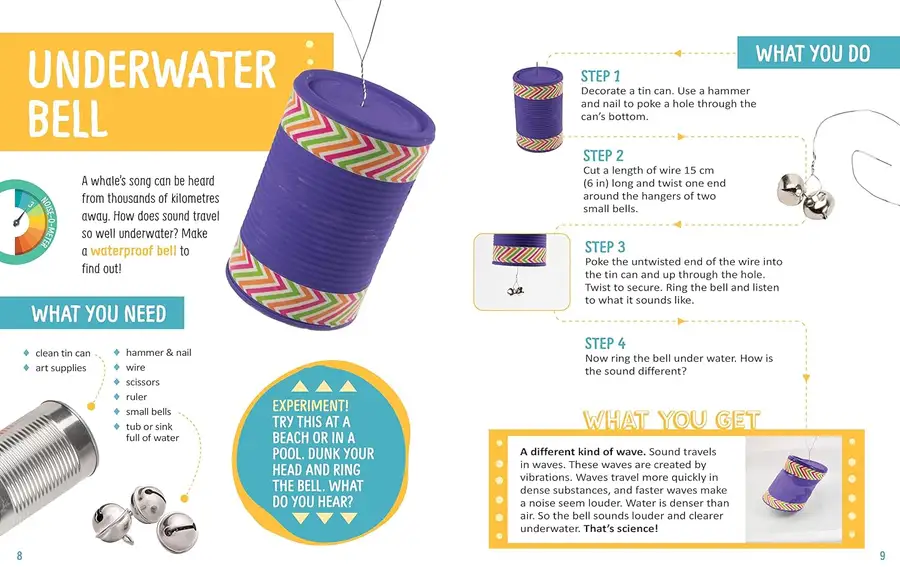 UNDERWATER BELL

NOISE-O-METER

A whale's song can be heard from thousands of kilometres away. How does sound travel so well underwater? Make a waterproof bell to find out!

WHAT YOU NEED

clean tin can
art supplies
hammer & nail
wire
scissors
ruler
small bells
tub or sink full of water

EXPERIMENT! TRY THIS AT A BEACH OR IN A POOL. DUNK YOUR HEAD AND RING THE BELL. WHAT DO YOU HEAR?

8

WHAT YOU DO

STEP 1
Decorate a tin can. Use a hammer and nail to poke a hole through the can's bottom.

STEP 2
Cut a length of wire 15 cm (6 in) long and twist one end around the hangers of two small bells.

STEP 3
Poke the untwisted end of the wire into the tin can and up through the hole. Twist to secure. Ring the bell and listen to what it sounds like.

STEP 4
Now ring the bell under water. How is the sound different?

WHAT YOU GET

A different kind of wave. Sound travels in waves. These waves are created by vibrations. Waves travel more quickly in dense substances, and faster waves make a noise seem louder. Water is denser than air. So the bell sounds louder and clearer underwater. That's science!

9