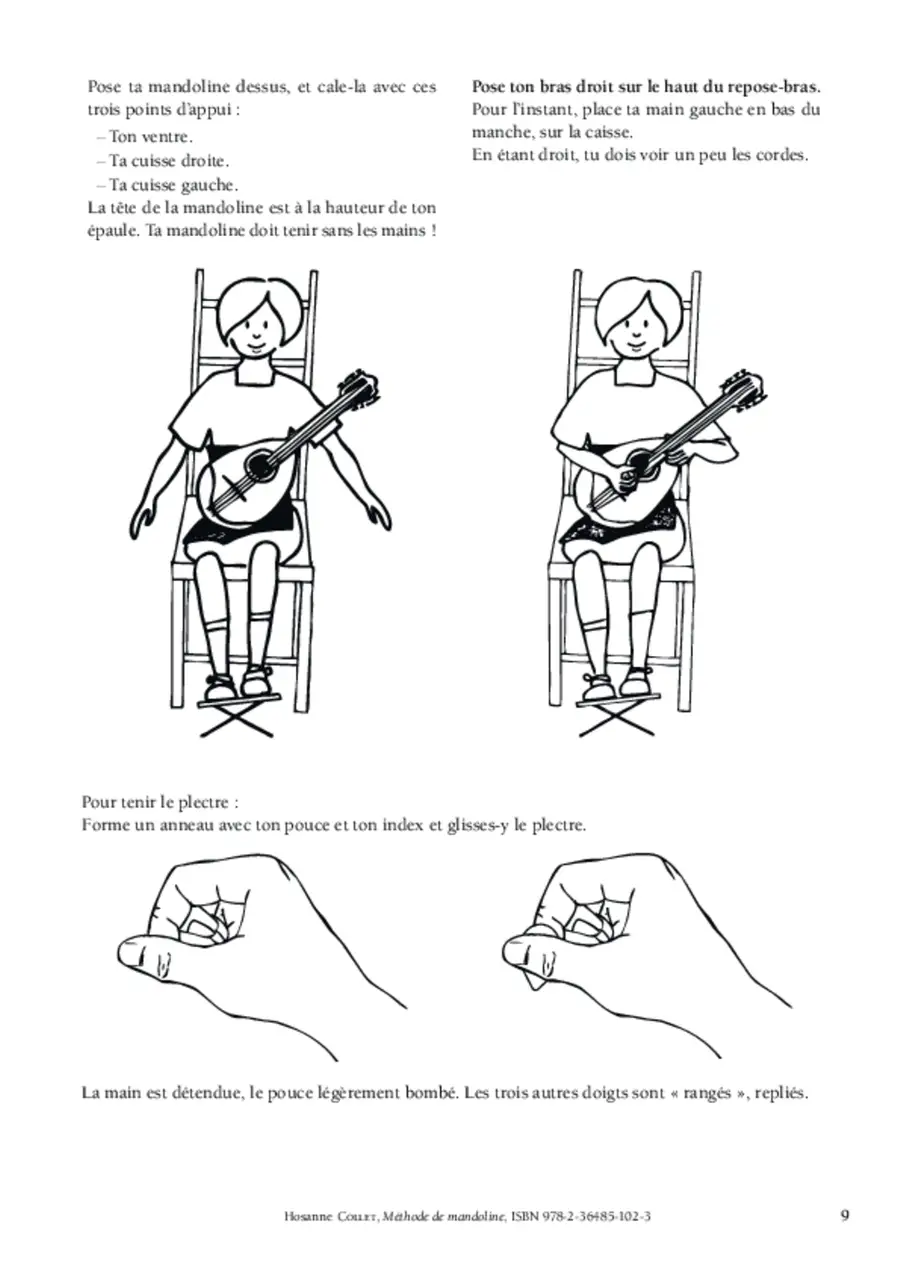 Pose ta mandoline dessus, et cale-la avec ces trois points d'appui :
– Ton ventre.
– Ta cuisse droite.
– Ta cuisse gauche.
La tête de la mandoline est à la hauteur de ton épaule. Ta mandoline doit tenir sans les mains !

Pose ton bras droit sur le haut du repose-bras.
Pour l'instant, place ta main gauche en bas du manche, sur la caisse.
En étant droit, tu dois voir un peu les cordes.

Pour tenir le plectre :
Forme un anneau avec ton pouce et ton index et glisses-y le plectre.

La main est détendue, le pouce légèrement bombé. Les trois autres doigts sont « rangés », repliés.

Hosanne Collet, Méthode de mandoline, ISBN 978-2-36485-102-3

9