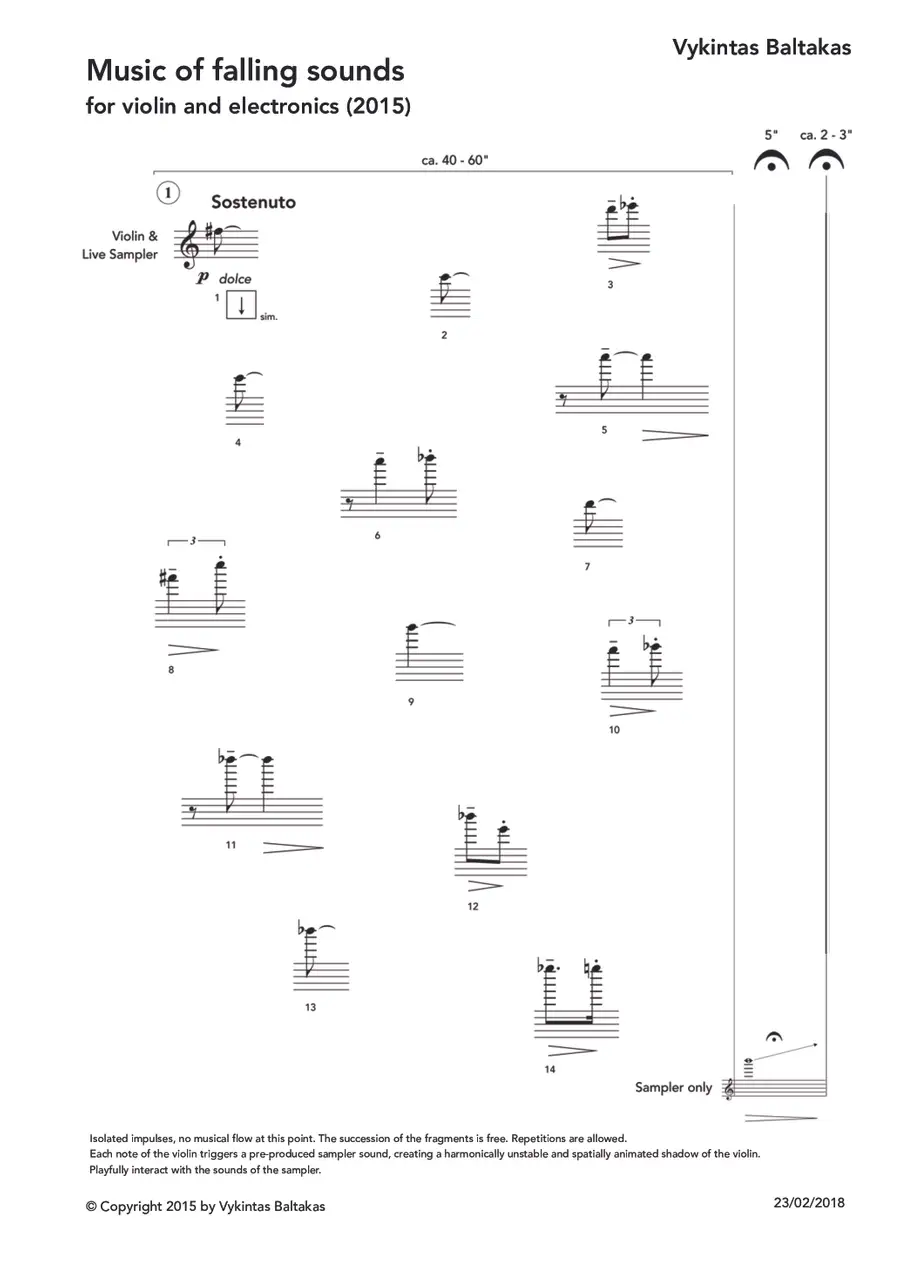 Vykintas Baltakas

Music of falling sounds
for violin and electronics (2015)

ca. 40 - 60"

5"

ca. 2 - 3"

1

Sostenuto

Violin & Live Sampler

p dolce

1

sim.

2

3

4

5

6

7

3

8

9

3

10

11

12

13

14

Sampler only

Isolated impulses, no musical flow at this point. The succession of the fragments is free. Repetitions are allowed.
Each note of the violin triggers a pre-produced sampler sound, creating a harmonically unstable and spatially animated shadow of the violin.
Playfully interact with the sounds of the sampler.

© Copyright 2015 by Vykintas Baltakas

23/02/2018