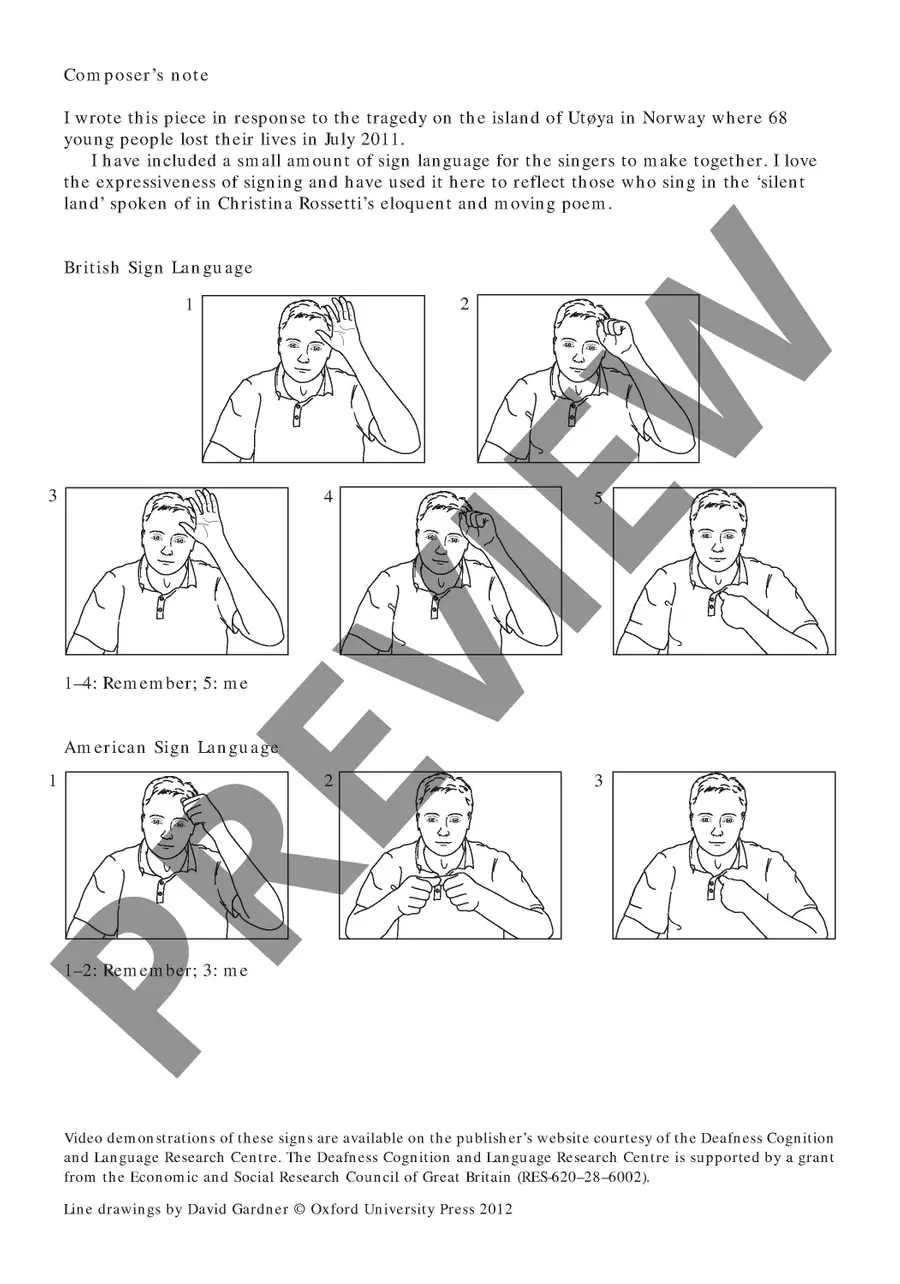 Composer's note

I wrote this piece in response to the tragedy on the island of Utøya in Norway where 68 young people lost their lives in July 2011.

I have included a small amount of sign language for the singers to make together. I love the expressiveness of signing and have used it here to reflect those who sing in the 'silent land' spoken of in Christina Rossetti's eloquent and moving poem.

British Sign Language

1

2

3

4

5

1–4: Remember; 5: me

American Sign Language

1

2

3

1–2: Remember; 3: me

PREVIEW

Video demonstrations of these signs are available on the publisher's website courtesy of the Deafness Cognition and Language Research Centre. The Deafness Cognition and Language Research Centre is supported by a grant from the Economic and Social Research Council of Great Britain (RES-620–28–6002).

Line drawings by David Gardner © Oxford University Press 2012