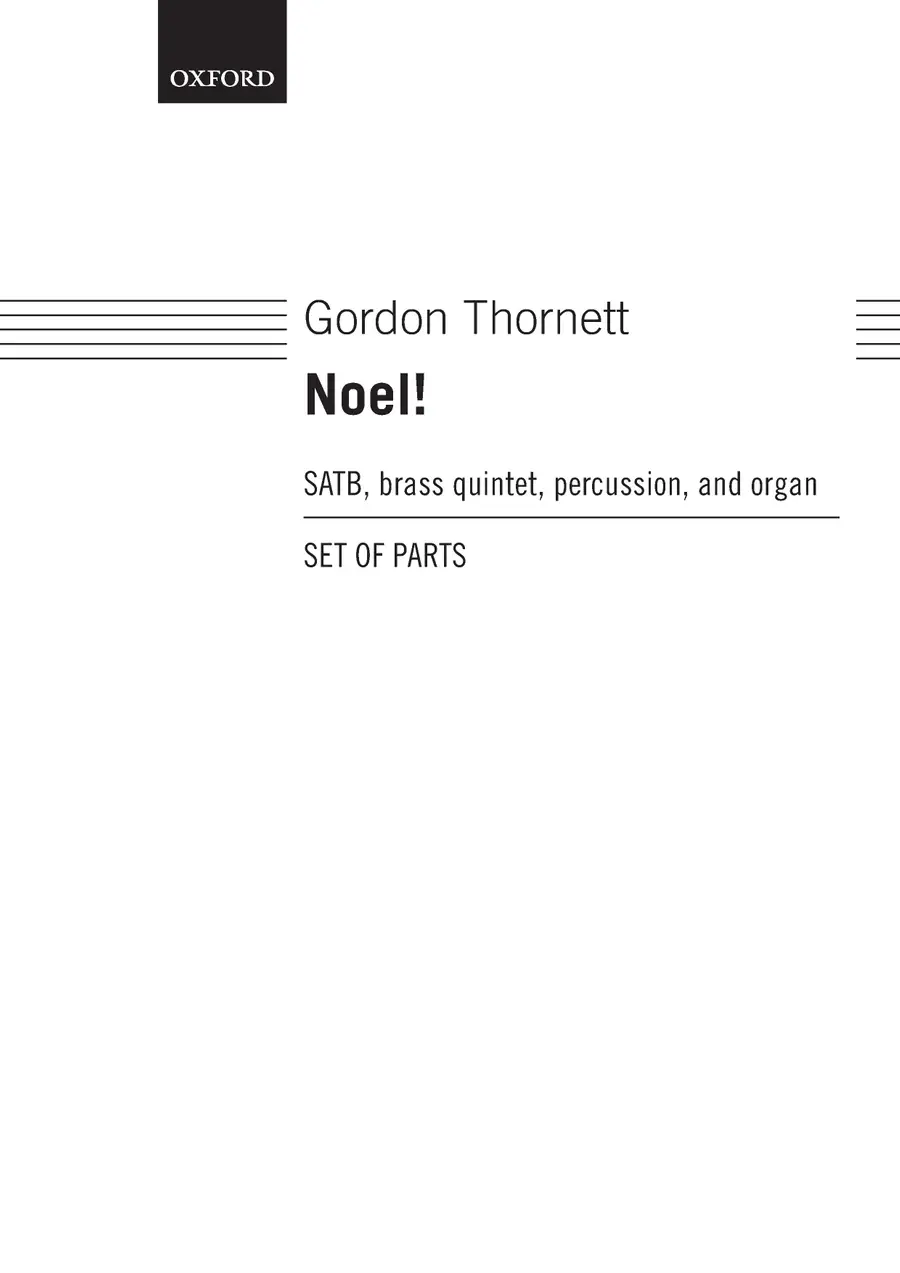 OXFORD

Gordon Thornett

Noel!

SATB, brass quintet, percussion, and organ

SET OF PARTS