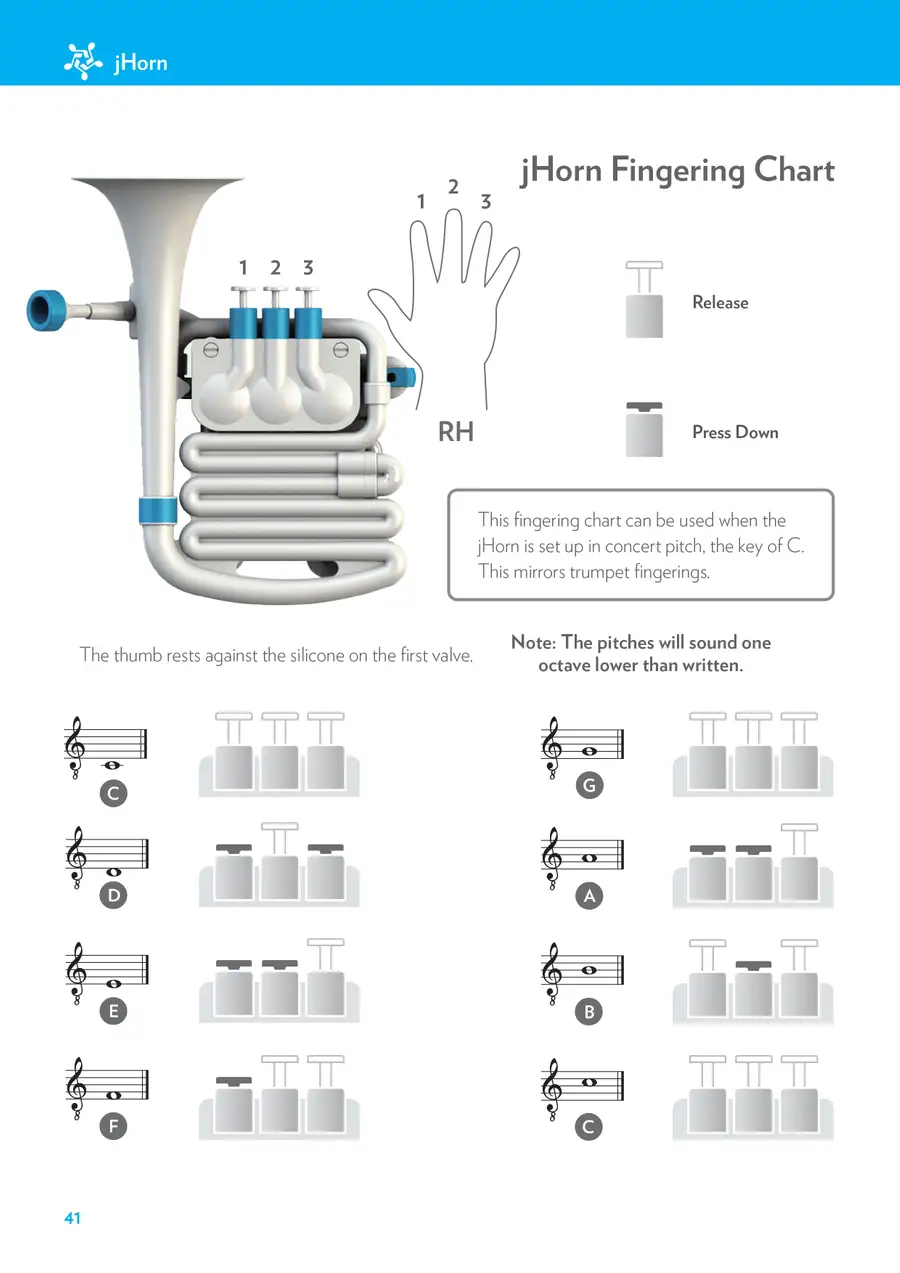 jHorn

jHorn Fingering Chart

1 2 3

1 2 3

RH

Release

Press Down

This fingering chart can be used when the jHorn is set up in concert pitch, the key of C. This mirrors trumpet fingerings.

The thumb rests against the silicone on the first valve.

Note: The pitches will sound one octave lower than written.

C

D

E

F

G

A

B

C

41