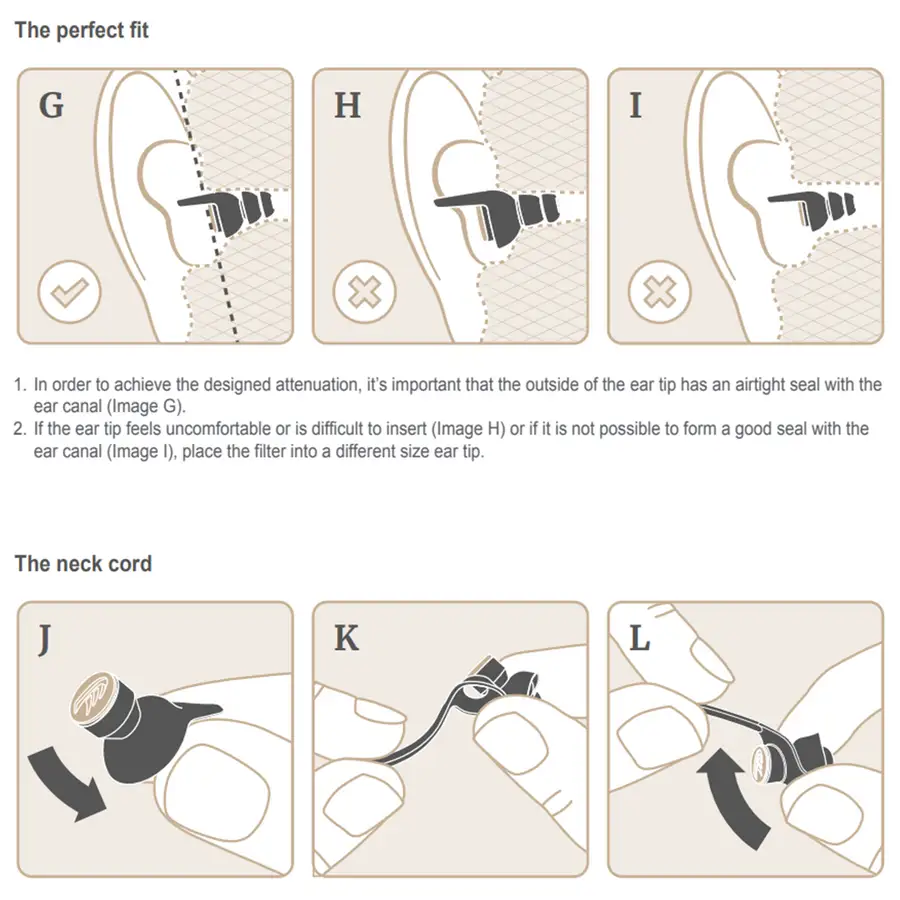 The perfect fit

G

H

I

1. In order to achieve the designed attenuation, it's important that the outside of the ear tip has an airtight seal with the ear canal (Image G).
2. If the ear tip feels uncomfortable or is difficult to insert (Image H) or if it is not possible to form a good seal with the ear canal (Image I), place the filter into a different size ear tip.

The neck cord

J

K

L